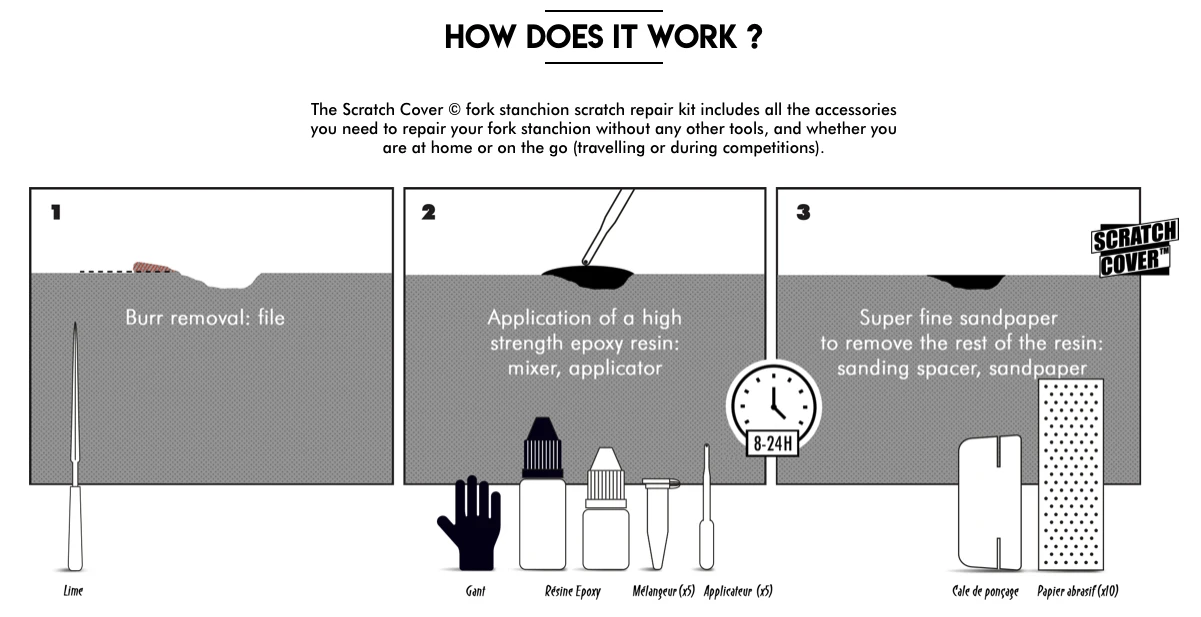 HOW DOES IT WORK ?

The Scratch Cover © fork stanchion scratch repair kit includes all the accessories you need to repair your fork stanchion without any other tools, and whether you are at home or on the go (travelling or during competitions).

1

Burr removal: file

Lime

2

Application of a high strength epoxy resin: mixer, applicator

8-24H

Gant

Résine Epoxy

Mélangeur (x5)

Applicateur (x5)

3

SCRATCH COVER™

Super fine sandpaper to remove the rest of the resin: sanding spacer, sandpaper

Cale de ponçage

Papier abrasif (x10)