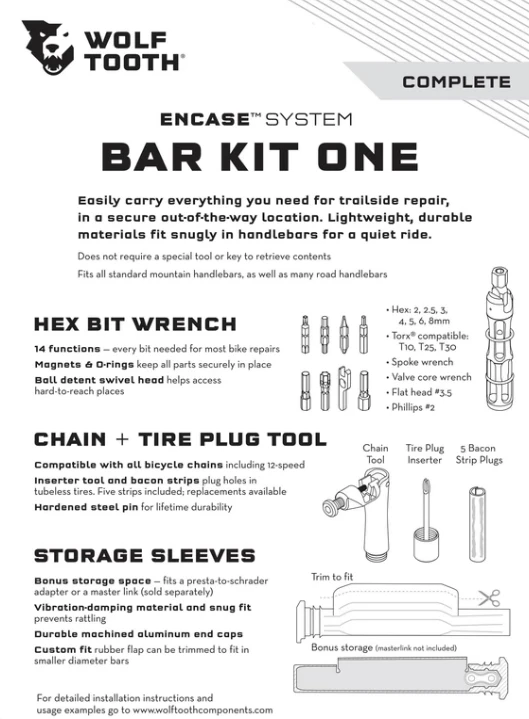 WOLF TOOTH®

COMPLETE

ENCASE™ SYSTEM

BAR KIT ONE

Easily carry everything you need for trailside repair, in a secure out-of-the-way location. Lightweight, durable materials fit snugly in handlebars for a quiet ride.

Does not require a special tool or key to retrieve contents

Fits all standard mountain handlebars, as well as many road handlebars

HEX BIT WRENCH

14 functions — every bit needed for most bike repairs

Magnets & O-rings keep all parts securely in place

Ball detent swivel head helps access hard-to-reach places

• Hex: 2, 2.5, 3, 4, 5, 6, 8mm
• Torx® compatible: T10, T25, T30
• Spoke wrench
• Valve core wrench
• Flat head #3.5
• Phillips #2

CHAIN + TIRE PLUG TOOL

Compatible with all bicycle chains including 12-speed

Inserter tool and bacon strips plug holes in tubeless tires. Five strips included; replacements available

Hardened steel pin for lifetime durability

Chain Tool

Tire Plug Inserter

5 Bacon Strip Plugs

STORAGE SLEEVES

Bonus storage space — fits a presta-to-schrader adapter or a master link (sold separately)

Vibration-damping material and snug fit prevents rattling

Durable machined aluminum end caps

Custom fit rubber flap can be trimmed to fit in smaller diameter bars

Trim to fit

Bonus storage (masterlink not included)

For detailed installation instructions and usage examples go to www.wolftoothcomponents.com