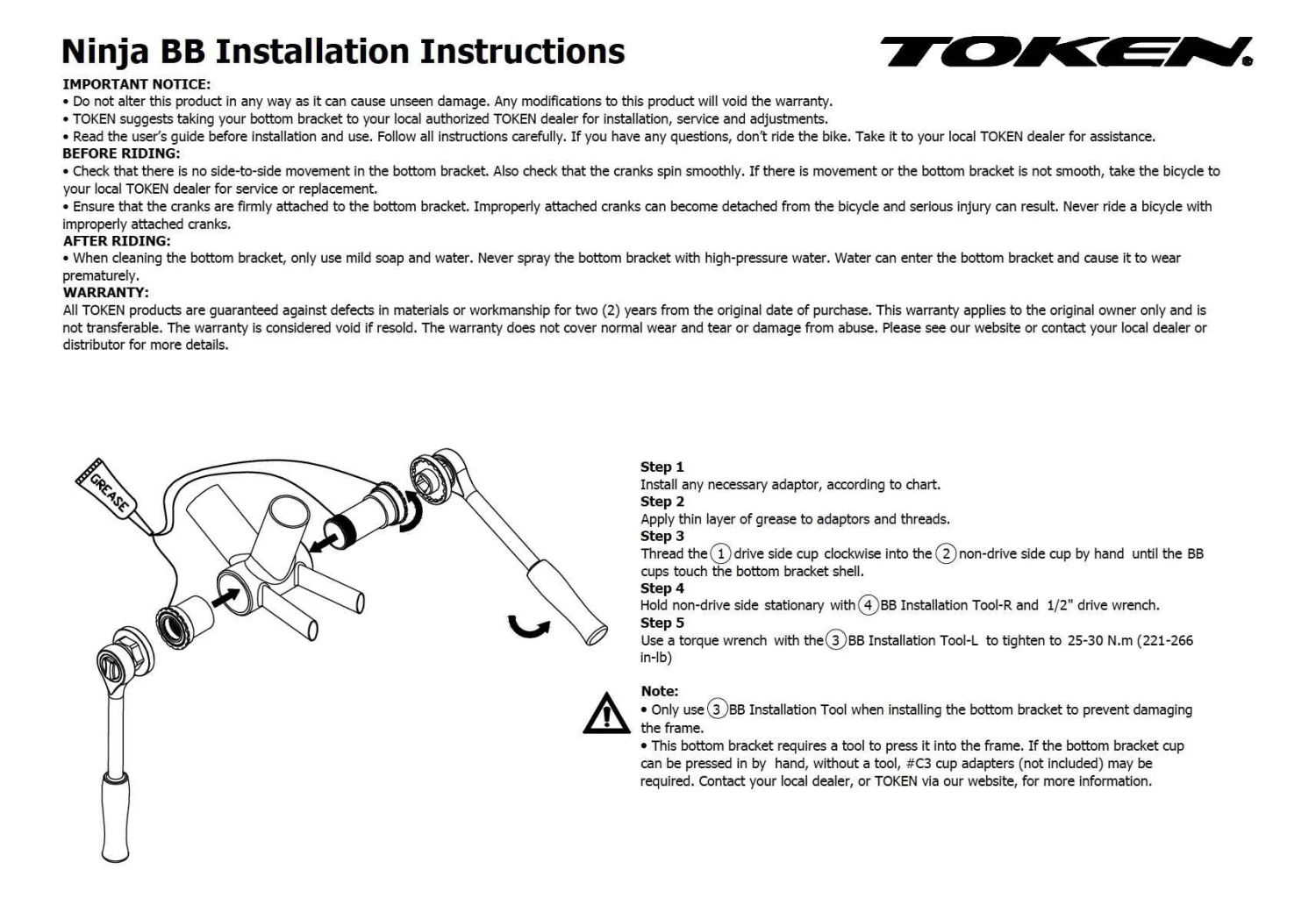 Ninja BB Installation Instructions

TOKEN

IMPORTANT NOTICE:
• Do not alter this product in any way as it can cause unseen damage. Any modifications to this product will void the warranty.
• TOKEN suggests taking your bottom bracket to your local authorized TOKEN dealer for installation, service and adjustments.
• Read the user's guide before installation and use. Follow all instructions carefully. If you have any questions, don't ride the bike. Take it to your local TOKEN dealer for assistance.
BEFORE RIDING:
• Check that there is no side-to-side movement in the bottom bracket. Also check that the cranks spin smoothly. If there is movement or the bottom bracket is not smooth, take the bicycle to your local TOKEN dealer for service or replacement.
• Ensure that the cranks are firmly attached to the bottom bracket. Improperly attached cranks can become detached from the bicycle and serious injury can result. Never ride a bicycle with improperly attached cranks.
AFTER RIDING:
• When cleaning the bottom bracket, only use mild soap and water. Never spray the bottom bracket with high-pressure water. Water can enter the bottom bracket and cause it to wear prematurely.
WARRANTY:
All TOKEN products are guaranteed against defects in materials or workmanship for two (2) years from the original date of purchase. This warranty applies to the original owner only and is not transferable. The warranty is considered void if resold. The warranty does not cover normal wear and tear or damage from abuse. Please see our website or contact your local dealer or distributor for more details.

GREASE

Step 1
Install any necessary adaptor, according to chart.
Step 2
Apply thin layer of grease to adaptors and threads.
Step 3
Thread the 1 drive side cup clockwise into the 2 non-drive side cup by hand until the BB cups touch the bottom bracket shell.
Step 4
Hold non-drive side stationary with 4 BB Installation Tool-R and 1/2" drive wrench.
Step 5
Use a torque wrench with the 3 BB Installation Tool-L to tighten to 25-30 N.m (221-266 in-lb)

Note:
• Only use 3 BB Installation Tool when installing the bottom bracket to prevent damaging the frame.
• This bottom bracket requires a tool to press it into the frame. If the bottom bracket cup can be pressed in by hand, without a tool, #C3 cup adapters (not included) may be required. Contact your local dealer, or TOKEN via our website, for more information.